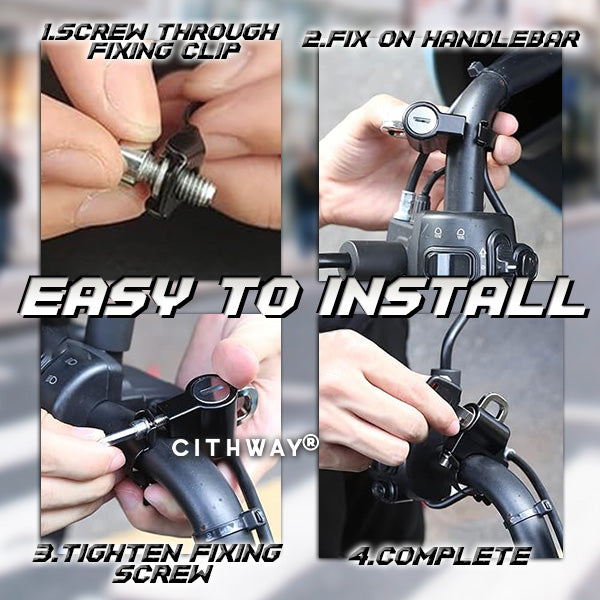 1.SCREW THROUGH FIXING CLIP

2.FIX ON HANDLEBAR

EASY TO INSTALL

CITHWAY®

3.TIGHTEN FIXING SCREW

4.COMPLETE